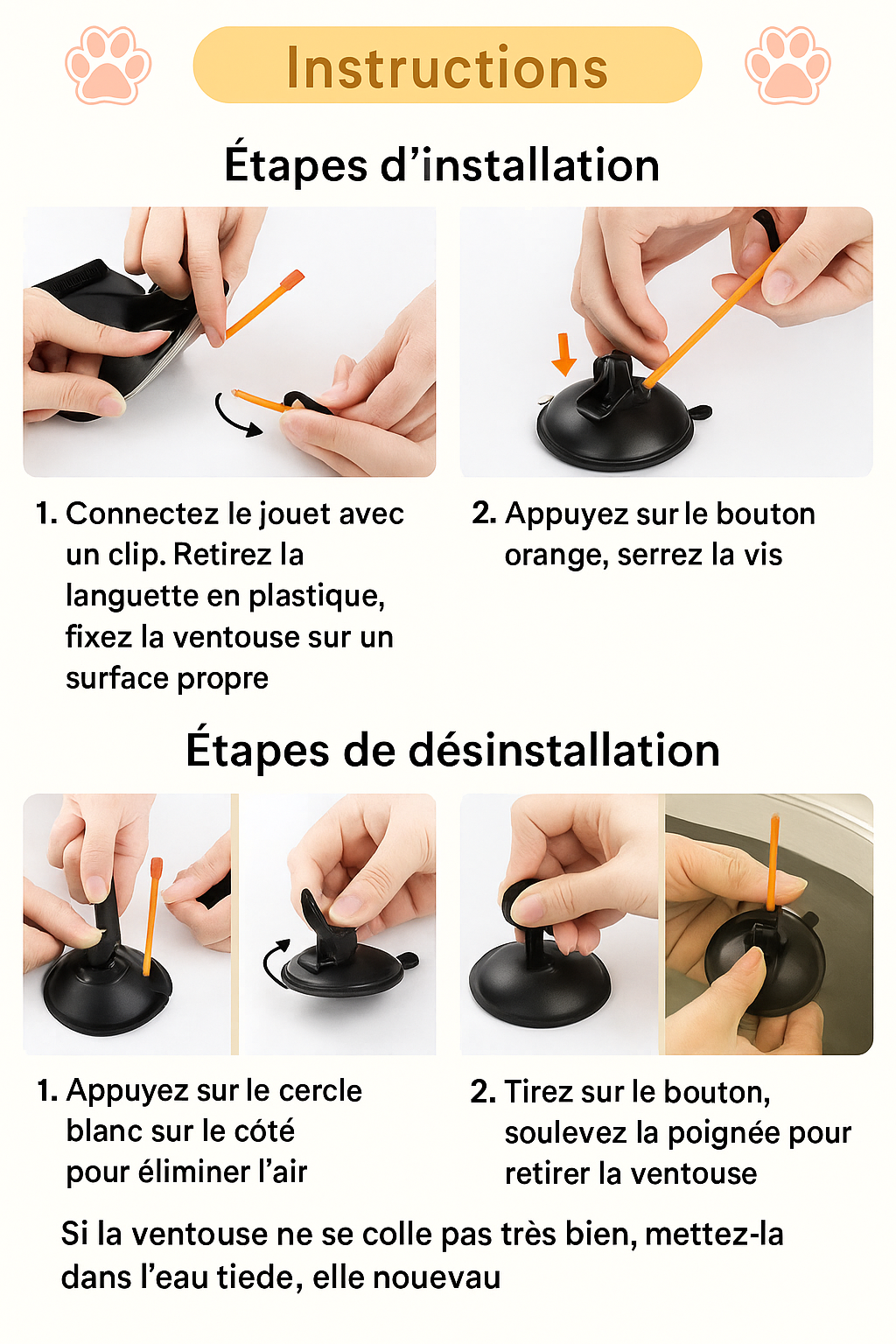 Instructions

Étapes d’installation

1. Connectez le jouet avec un clip. Retirez la languette en plastique, fixez la ventouse sur un surface propre

2. Appuyez sur le bouton orange, serrez la vis

Étapes de désinstallation

1. Appuyez sur le cercle blanc sur le côté pour éliminer l’air

2. Tirez sur le bouton, soulevez la poignée pour retirer la ventouse

Si la ventouse ne se colle pas très bien, mettez-la dans l’eau tiede, elle nouevau