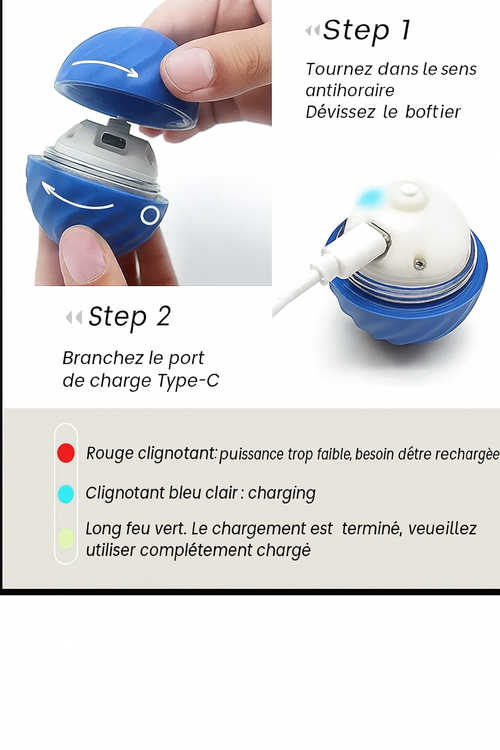 Step 1

Tournez dans le sens antihoraire
Dévissez le boftier

Step 2

Branchez le port de charge Type-C

Rouge clignotant: puissance trop faible, besoin dêtre rechargèe

Clignotant bleu clair : charging

Long feu vert. Le chargement est terminé, veueillez utiliser complétement chargé